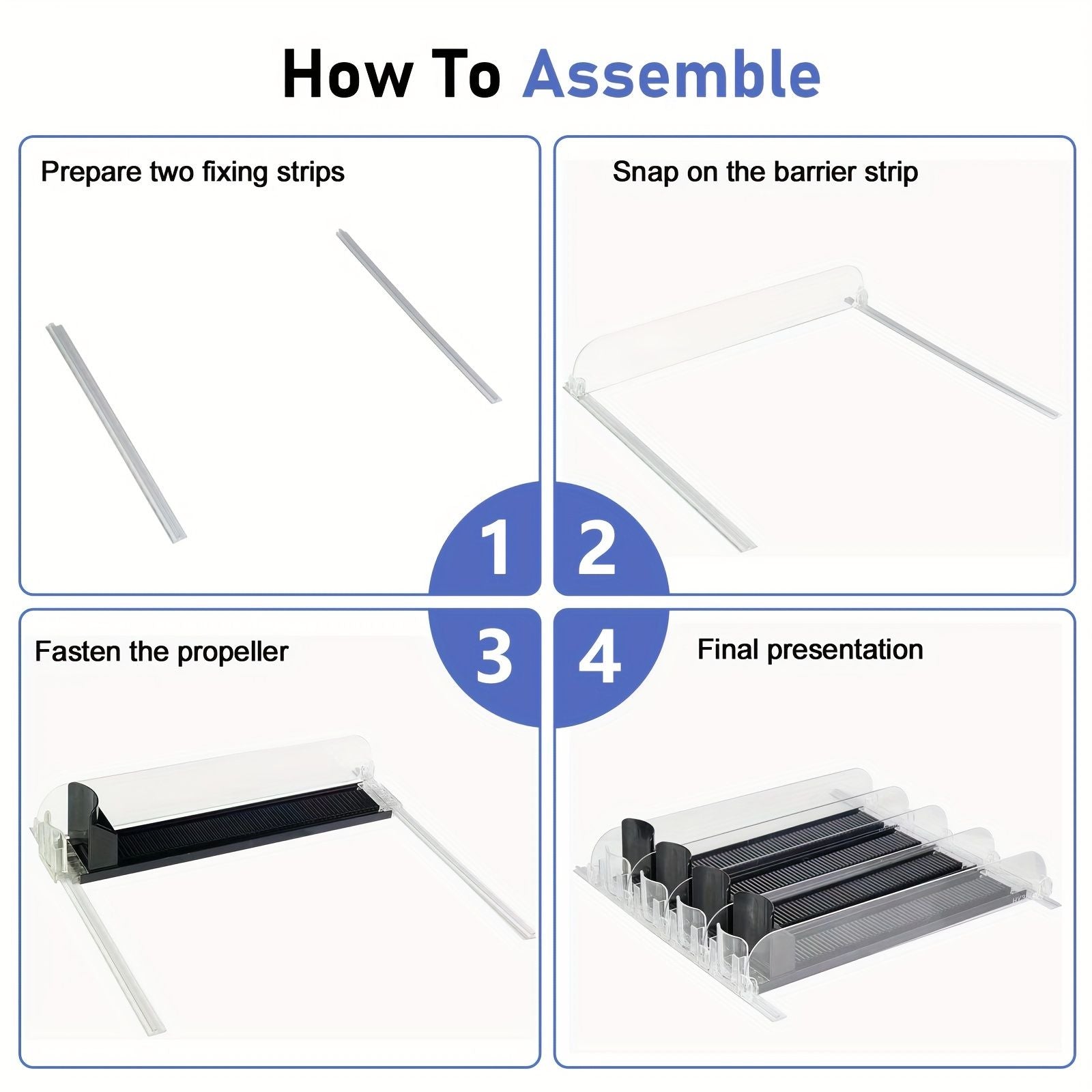 How To Assemble

Prepare two fixing strips

1

Snap on the barrier strip

2

Fasten the propeller

3

4

Final presentation