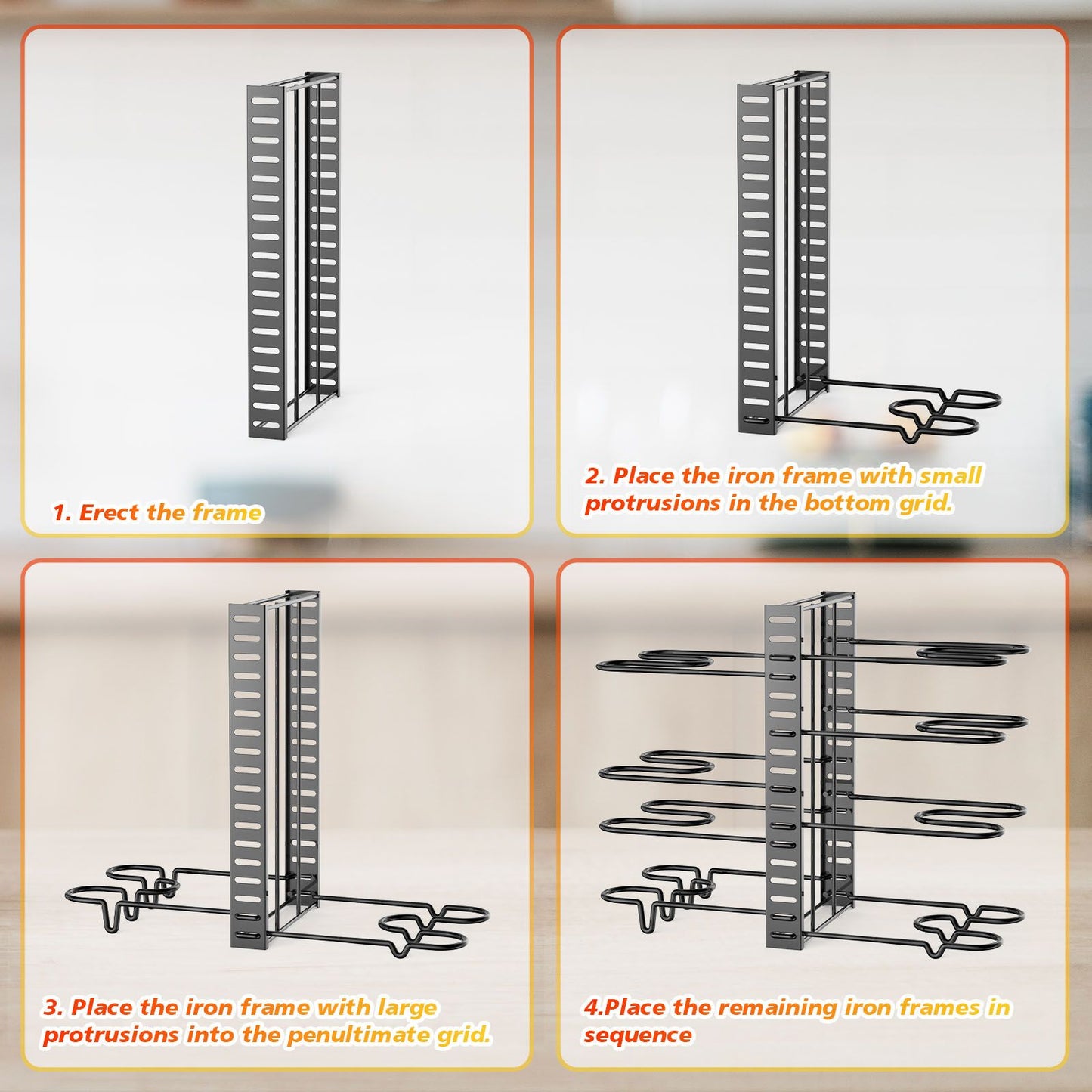 1. Erect the frame

2. Place the iron frame with small protrusions in the bottom grid.

3. Place the iron frame with large protrusions into the penultimate grid.

4.Place the remaining iron frames in sequence