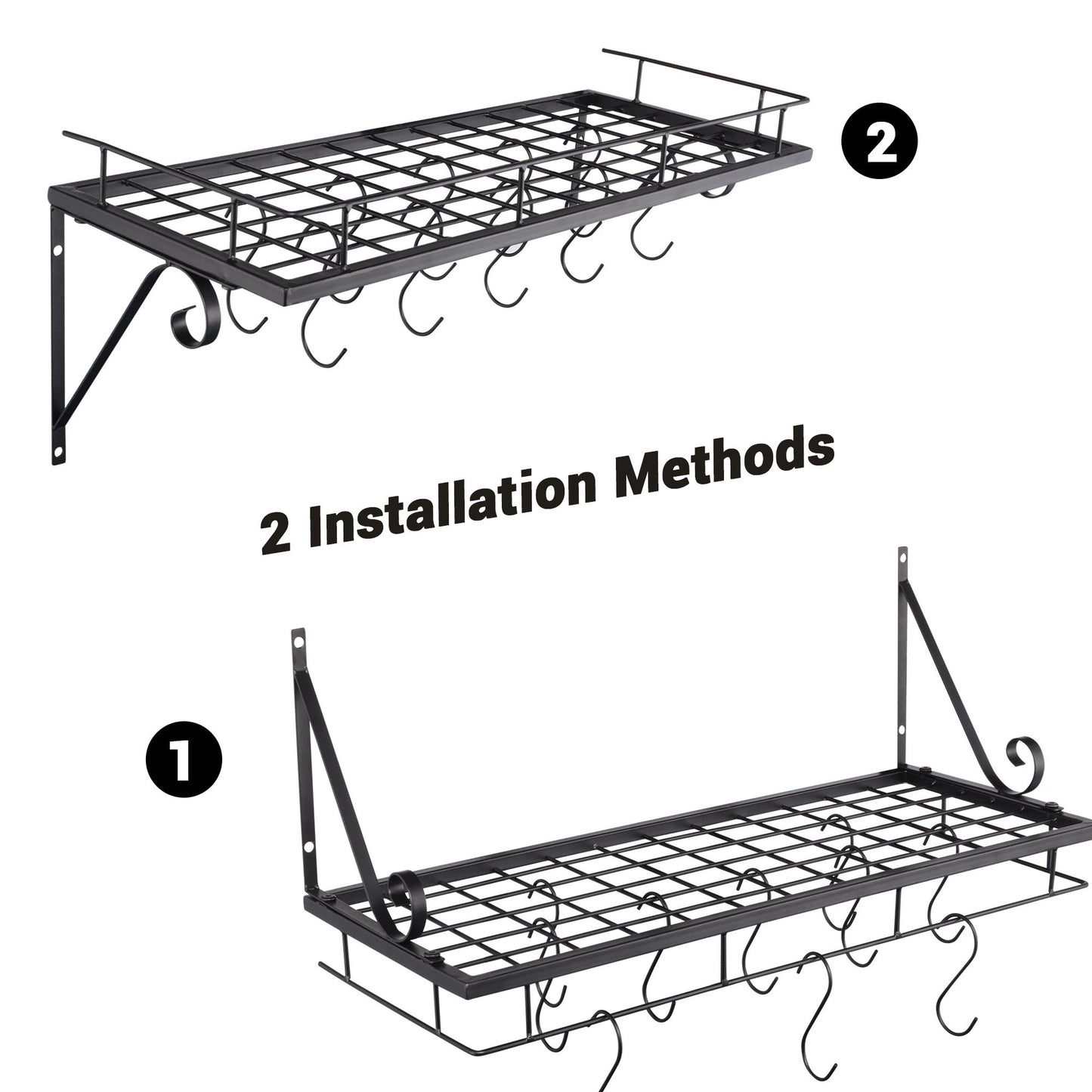 2

2 Installation Methods

1